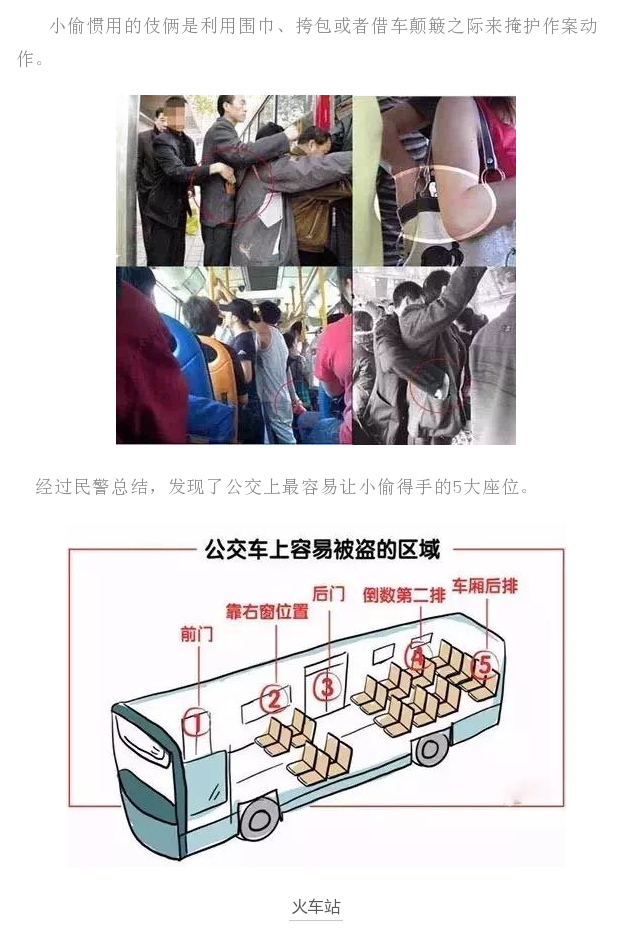 小偷惯用的伎俩是利用围巾、挎包或者借车颠簸之际来掩护作案动作。

经过民警总结，发现了公交上最容易让小偷得手的5大座位。

公交车上容易被盗的区域

前门

靠右窗位置

后门

倒数第二排

车厢后排

1

2

3

4

5

火车站